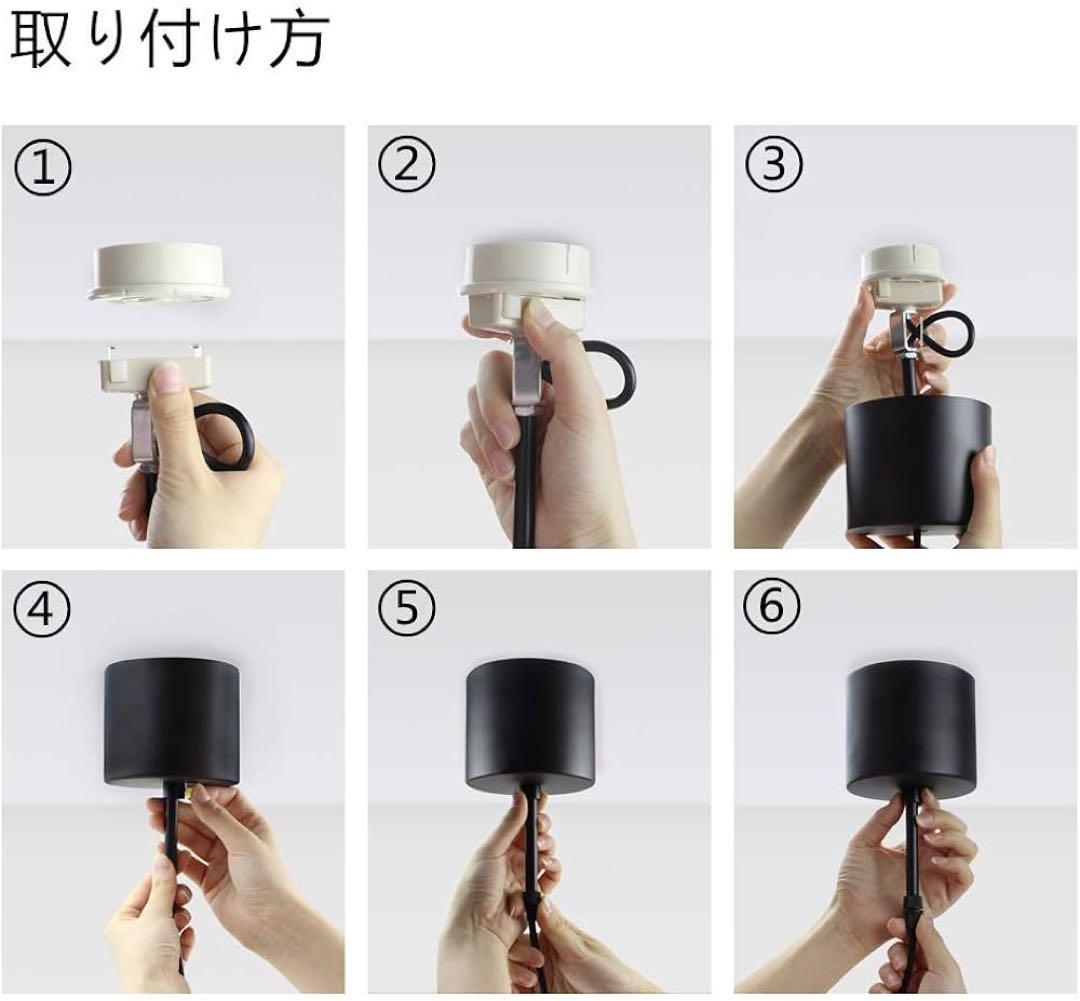 取り付け方

①

②

③

④

⑤

⑥