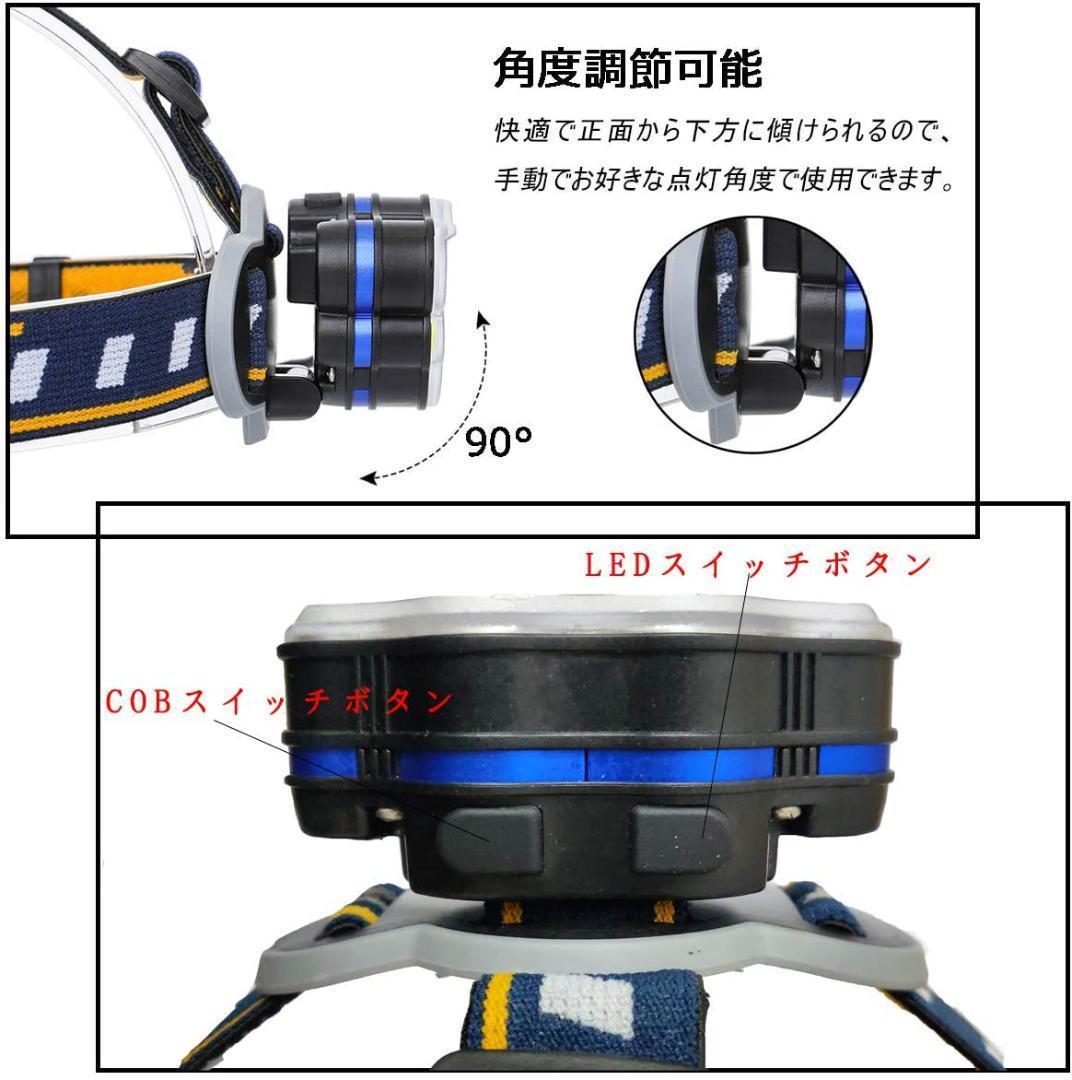 角度調節可能

快適で正面から下方に傾けられるので、手動でお好きな点灯角度で使用できます。

90°

LEDスイッチボタン

COBスイッチボタン