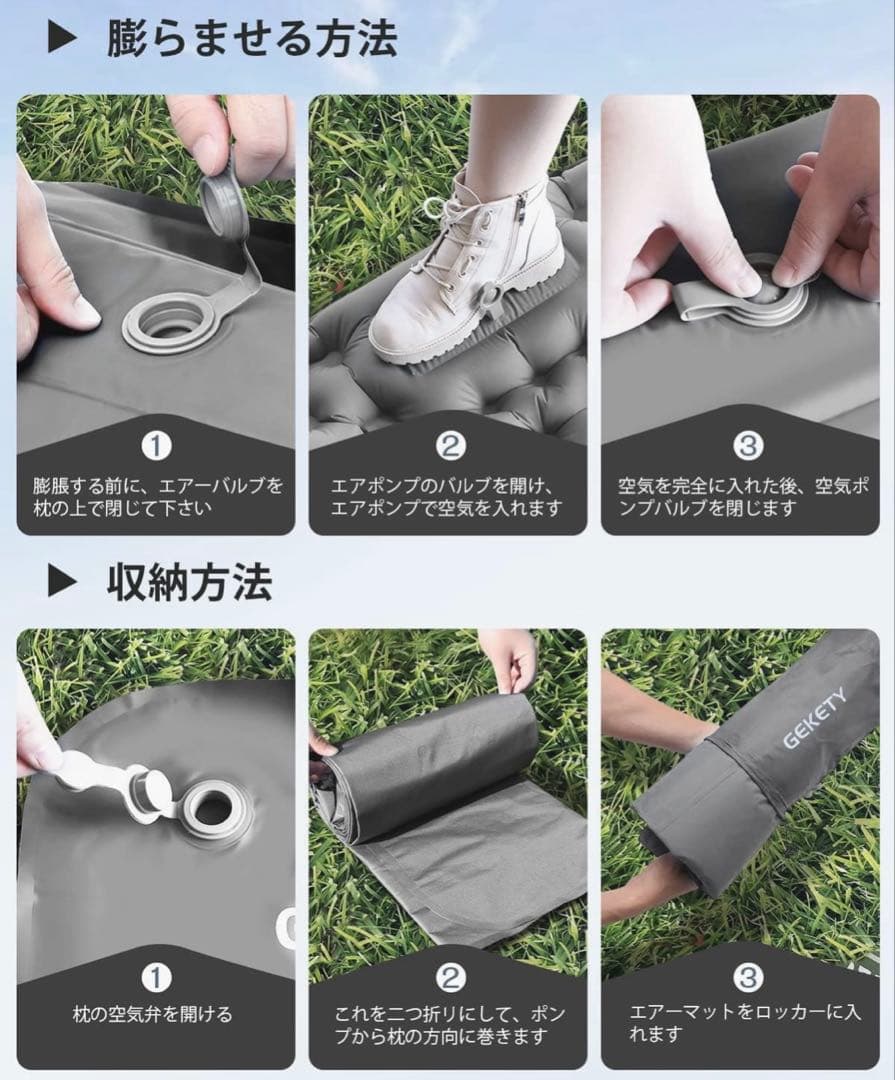 ▶ 膨らませる方法

①
膨脹する前に、エアーバルブを枕の上で閉じて下さい

②
エアポンプのバルブを開け、エアポンプで空気を入れます

③
空気を完全に入れた後、空気ポンプバルブを閉じます

▶ 収納方法

①
枕の空気弁を開ける

②
これを二つ折りにして、ポンプから枕の方向に巻きます

GEKETY

③
エアーマットをロッカーに入れます